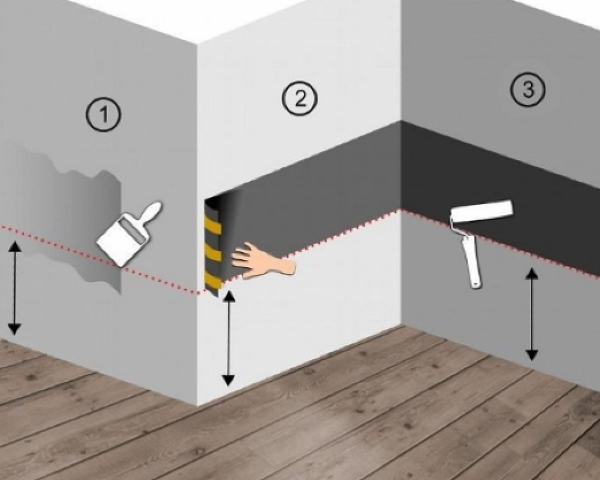 1
2
3