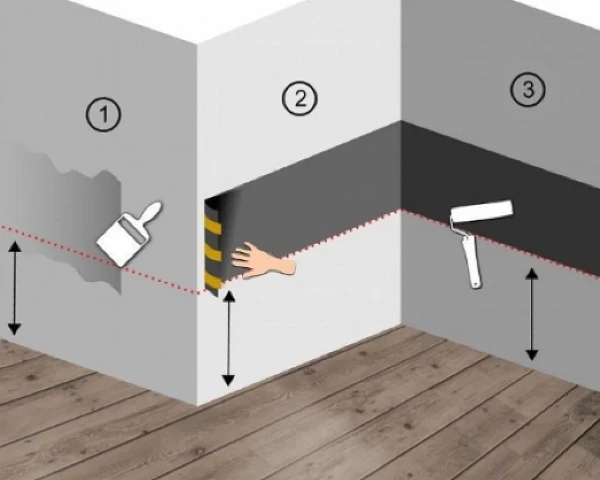 1

2

3