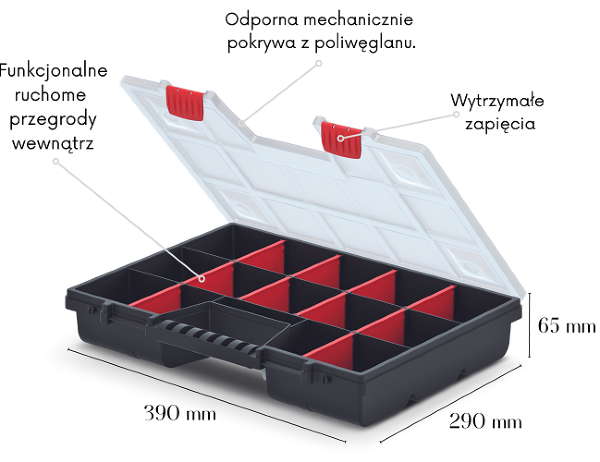 Odporna mechanicznie pokrywa z poliwęglanu.

Funkcjonalne ruchome przegrody wewnątrz

Wytrzymałe zapięcia

65 mm

390 mm

290 mm