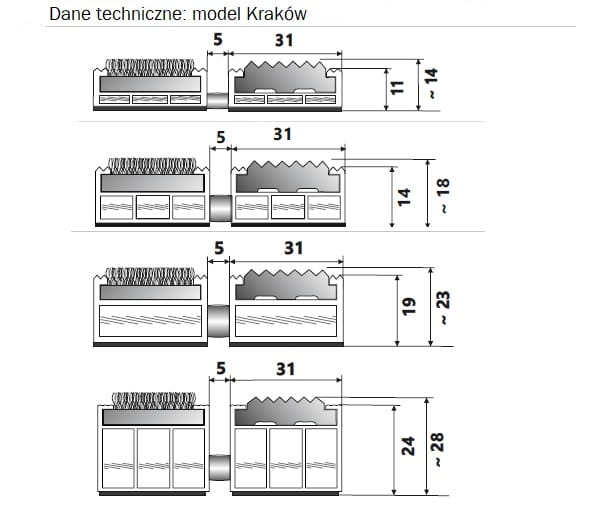 Dane techniczne: model Kraków

5
31
11
~ 14

5
31
14
~ 18

5
31
19
~ 23

5
31
24
~ 28